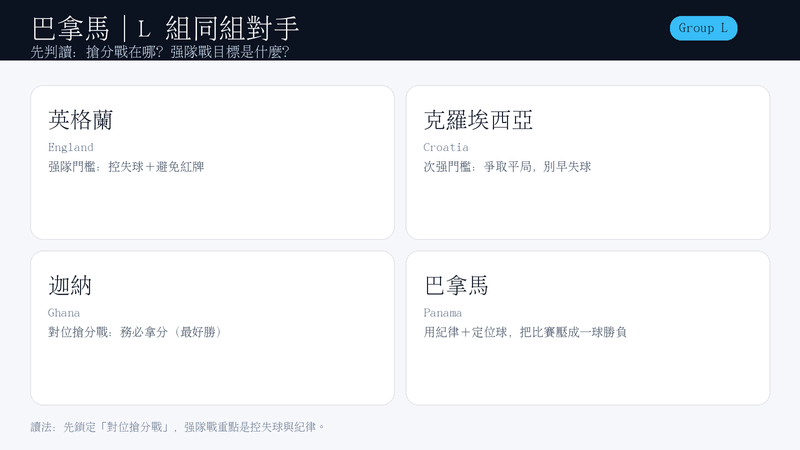 巴拿馬｜L 組同組對手

先判讀：搶分戰在哪？强隊戰目標是什麼？

Group L

英格蘭

England

强隊門檻：控失球＋避免紅牌

克羅埃西亞

Croatia

次强門檻：爭取平局，別早失球

迦納

Ghana

對位搶分戰：務必拿分（最好勝）

巴拿馬

Panama

用紀律＋定位球，把比賽壓成一球勝負

讀法：先鎖定「對位搶分戰」，强隊戰重點是控失球與紀律。